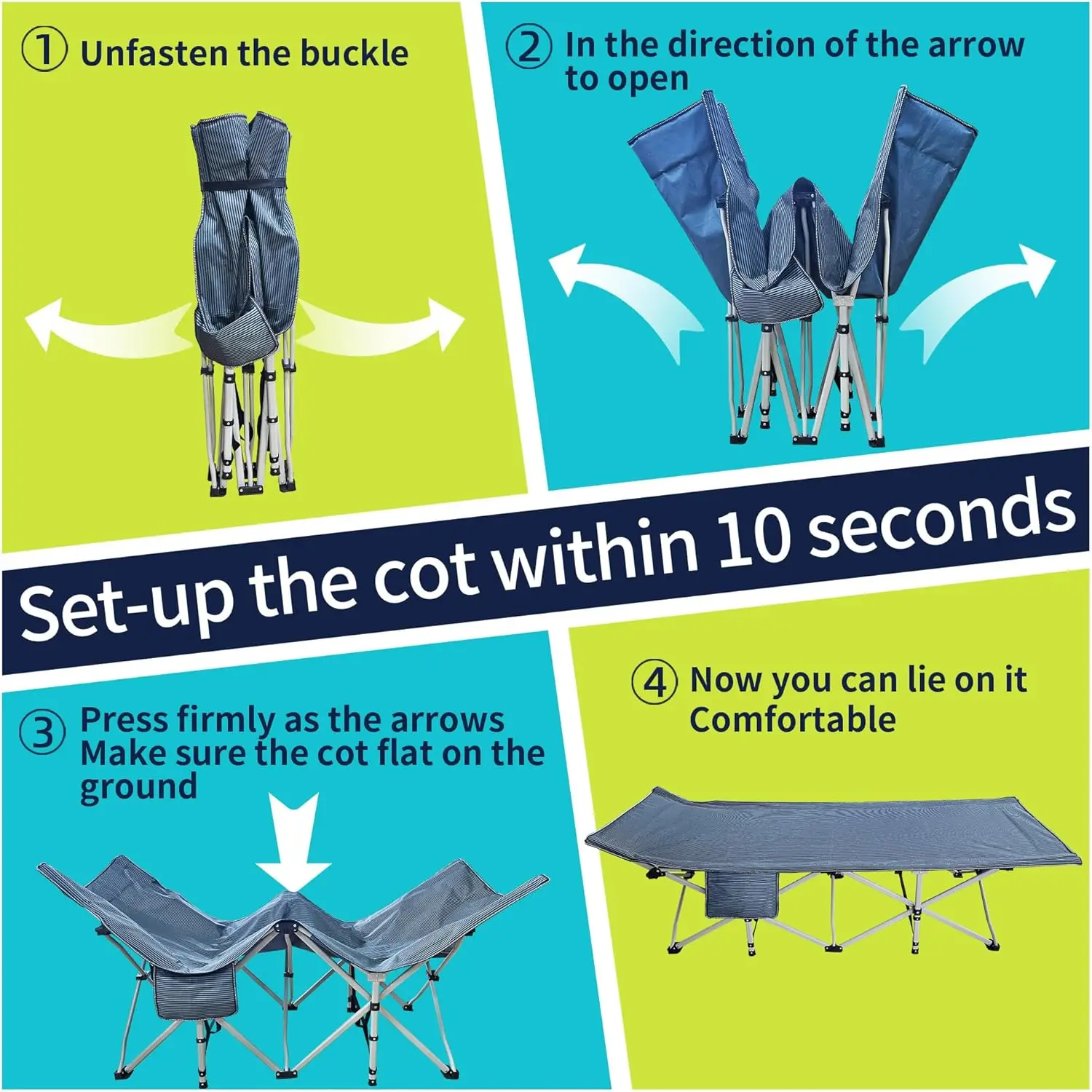 ① Unfasten the buckle

② In the direction of the arrow to open

Set-up the cot within 10 seconds

③ Press firmly as the arrows Make sure the cot flat on the ground

④ Now you can lie on it Comfortable